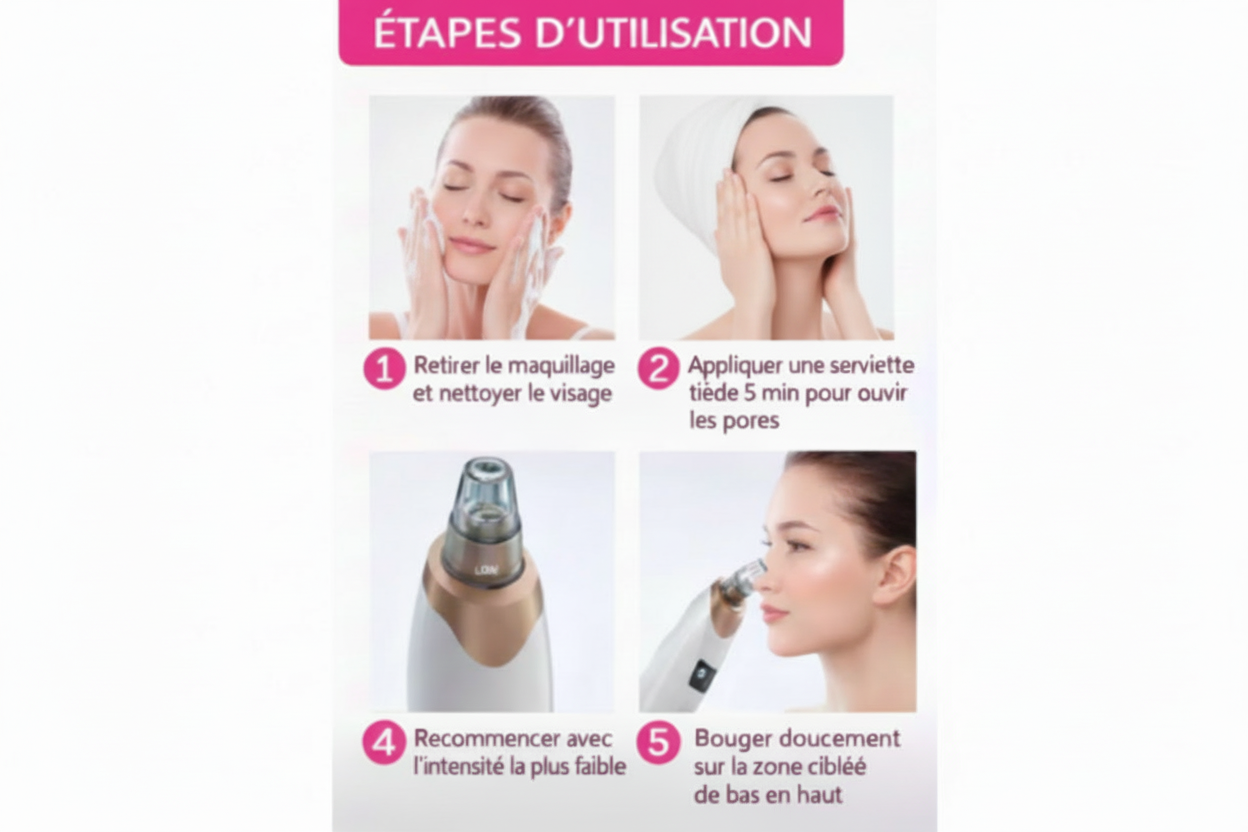 ÉTAPES D'UTILISATION

1 Retirer le maquillage et nettoyer le visage

2 Appliquer une serviette tiède 5 min pour ouvir les pores

LOW

4 Recommencer avec l'intensité la plus faible

5 Bouger doucement sur la zone ciblée de bas en haut